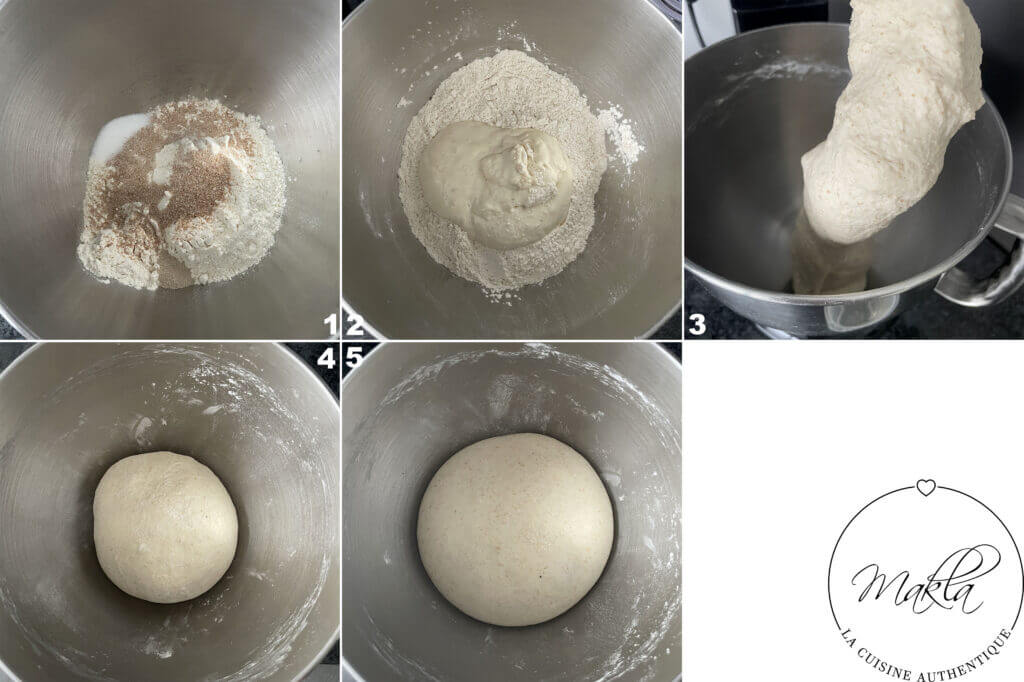 1
2
3
4
5
Makla
LA CUISINE AUTHENTIQUE