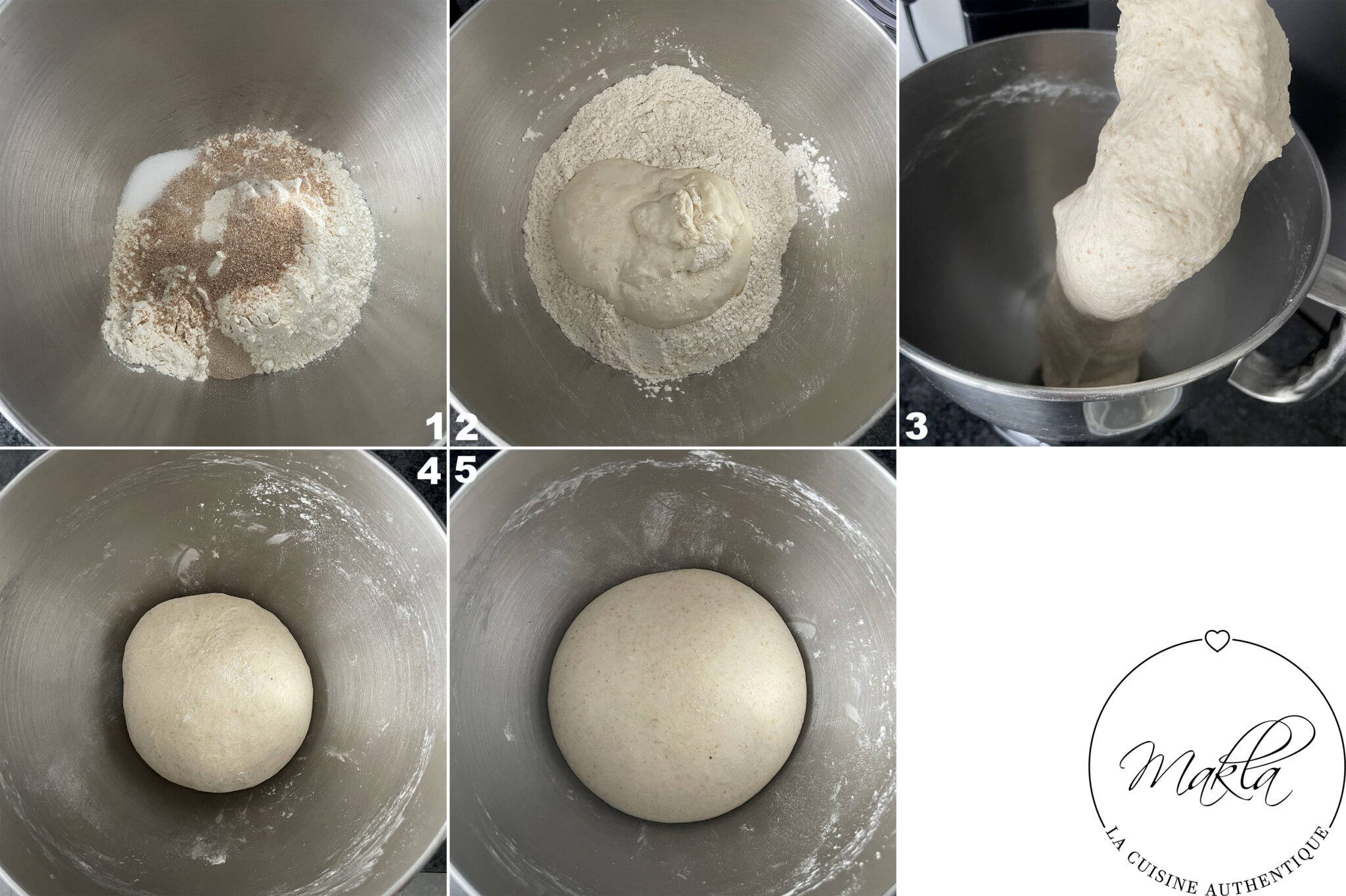 1
2
3
4
5
Makla
LA CUISINE AUTHENTIQUE